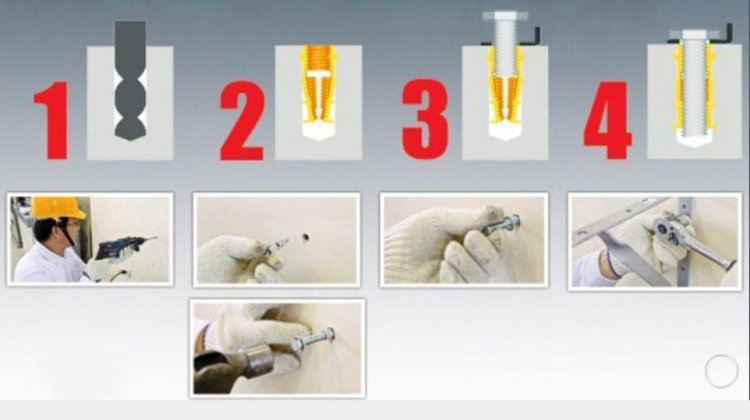 1

2

3

4